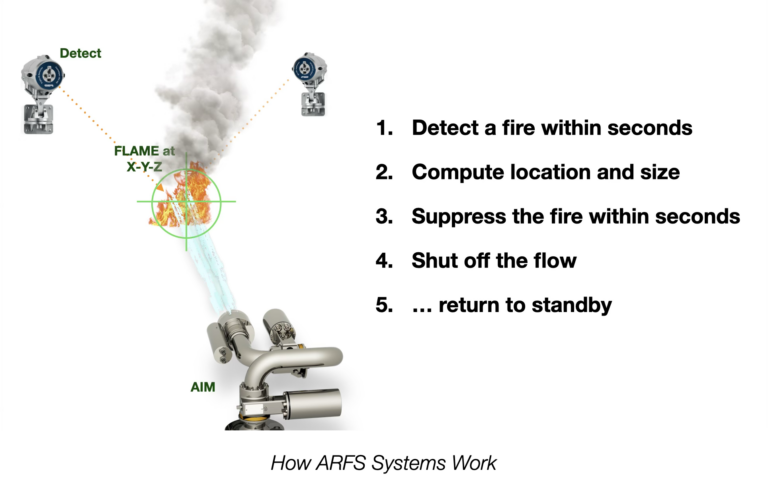 Detect

FLAME at X-Y-Z

AIM

1. Detect a fire within seconds
2. Compute location and size
3. Suppress the fire within seconds
4. Shut off the flow
5. … return to standby

How ARFS Systems Work