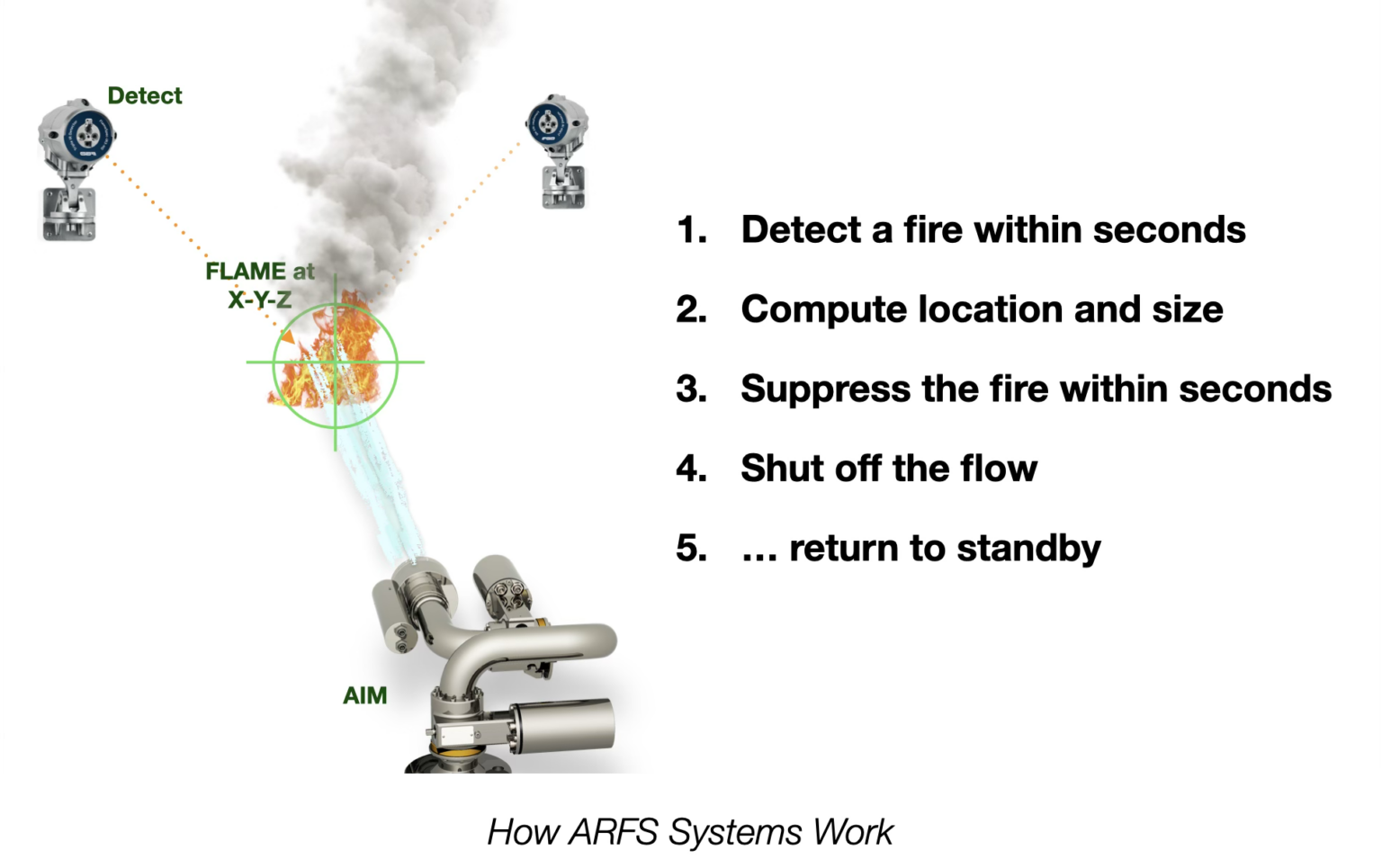 Detect

FLAME at X-Y-Z

AIM

1. Detect a fire within seconds

2. Compute location and size

3. Suppress the fire within seconds

4. Shut off the flow

5. … return to standby

How ARFS Systems Work